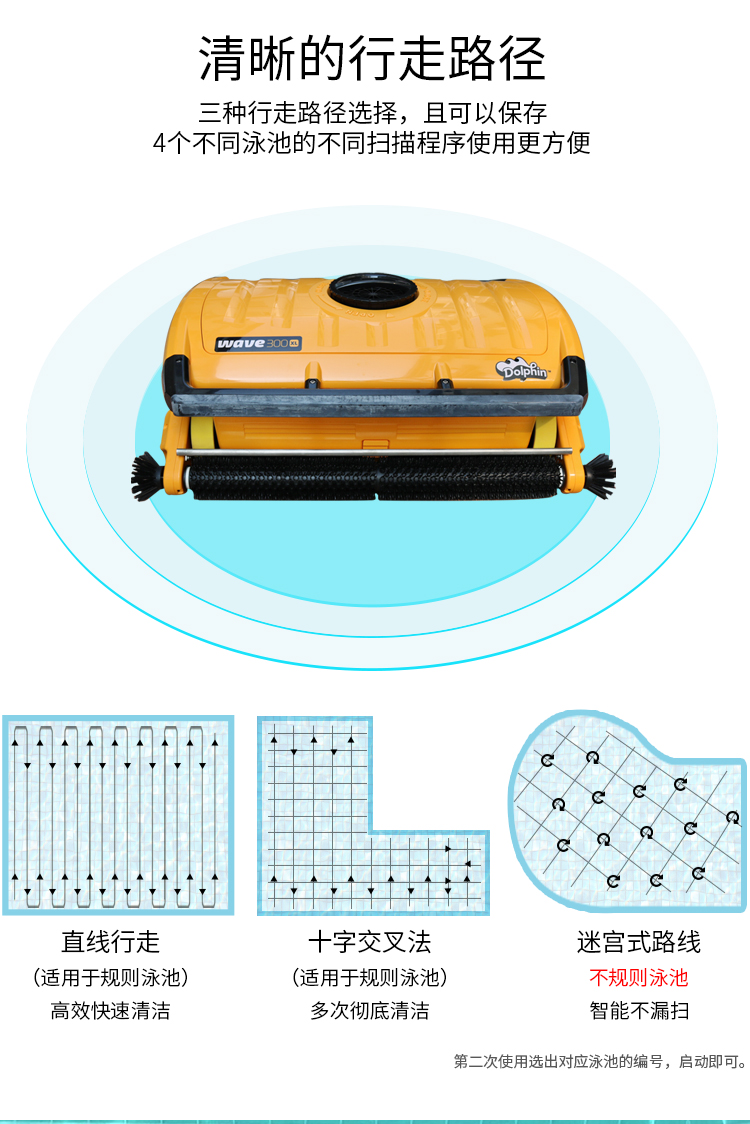 清晰的行走路径

三种行走路径选择，且可以保存
4个不同泳池的不同扫描程序使用更方便

wave 300 XL

Dolphin

直线行走
（适用于规则泳池）
高效快速清洁

十字交叉法
（适用于规则泳池）
多次彻底清洁

迷宫式路线
不规则泳池
智能不漏扫

第二次使用选出对应泳池的编号，启动即可。